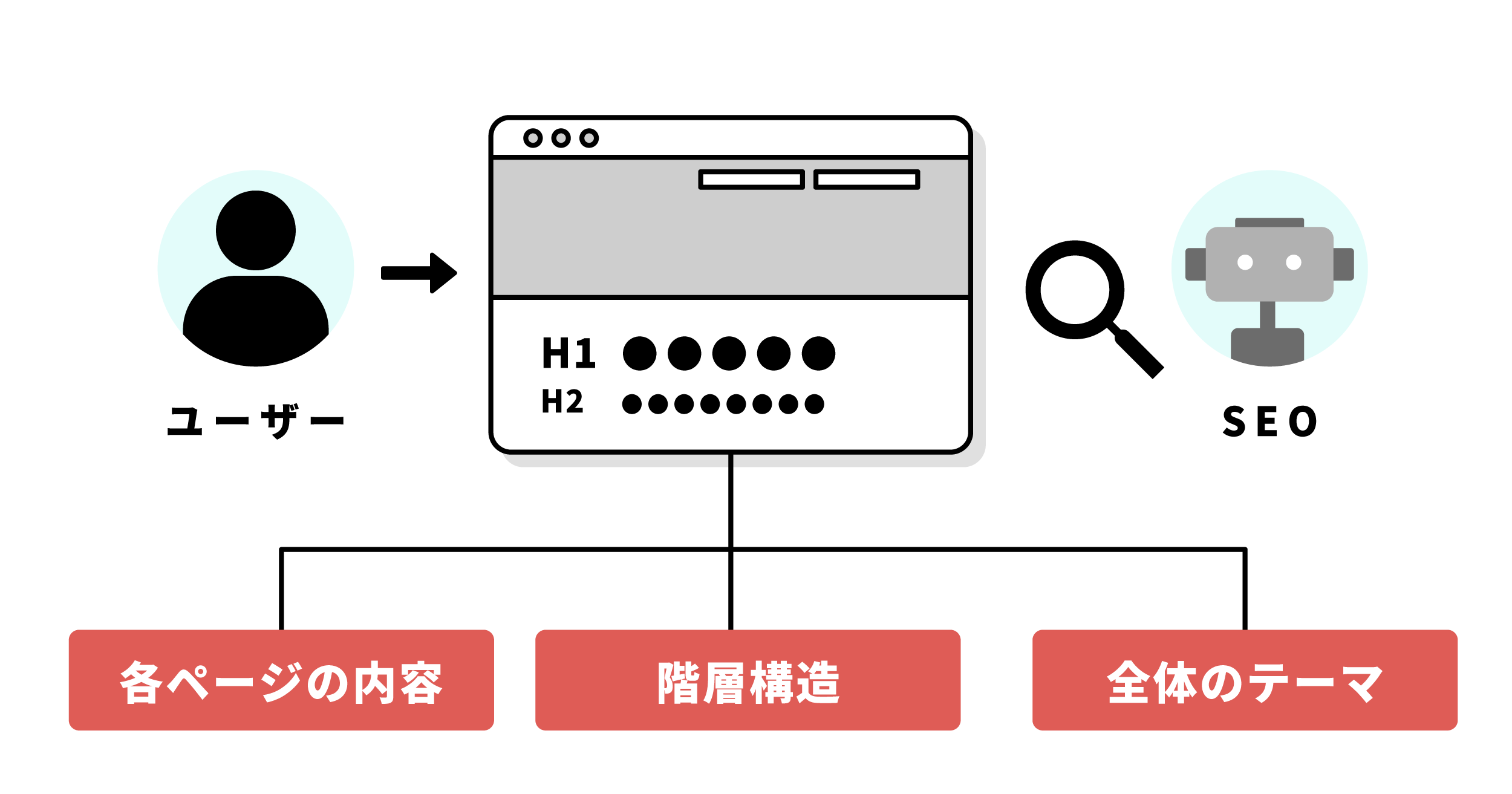 ユーザー

H1 ●●●●●
H2 ●●●●●●●●

SEO

各ページの内容

階層構造

全体のテーマ